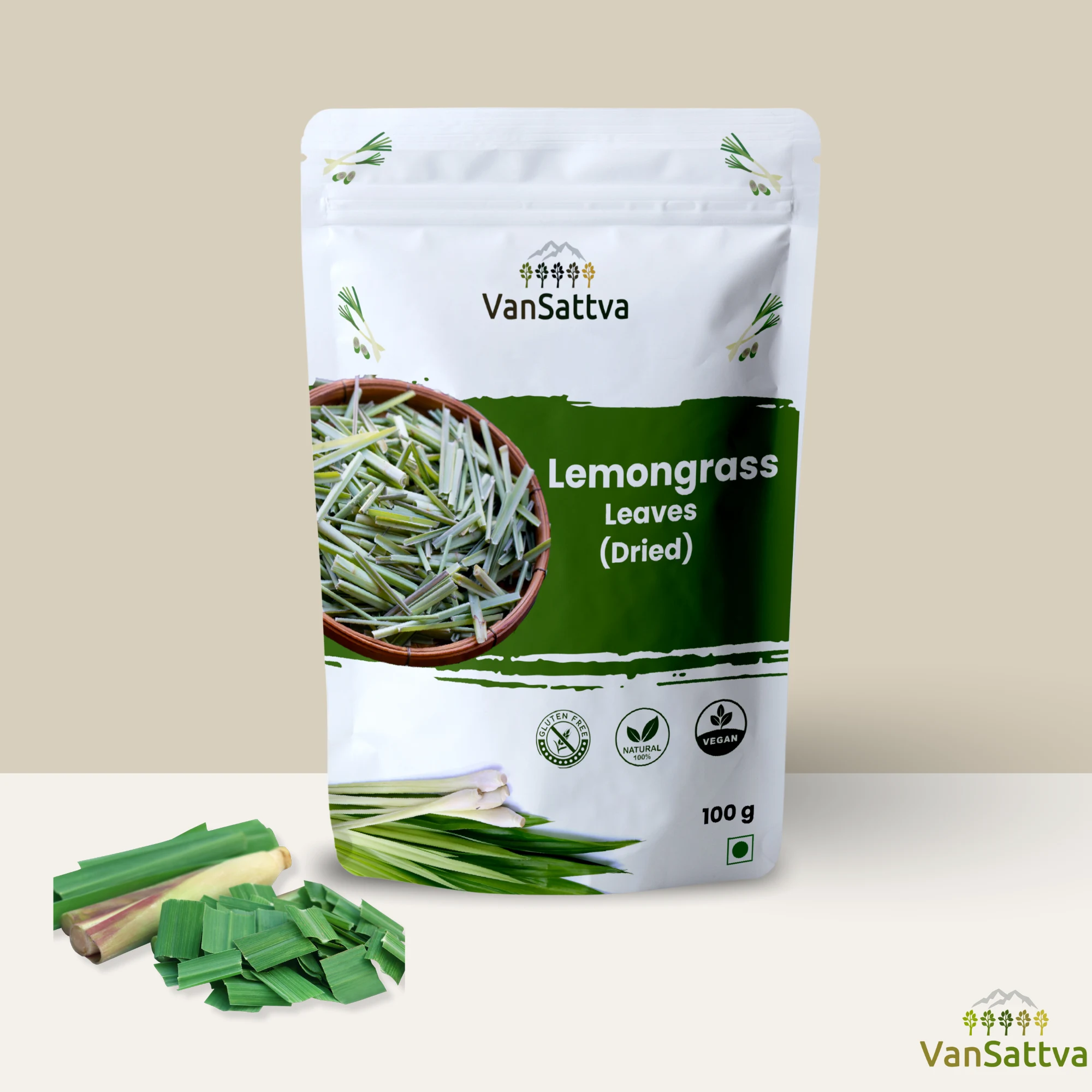 VanSattva

Lemongrass
Leaves
(Dried)

GLUTEN FREE

NATURAL
100%

VEGAN

100 g

VanSattva