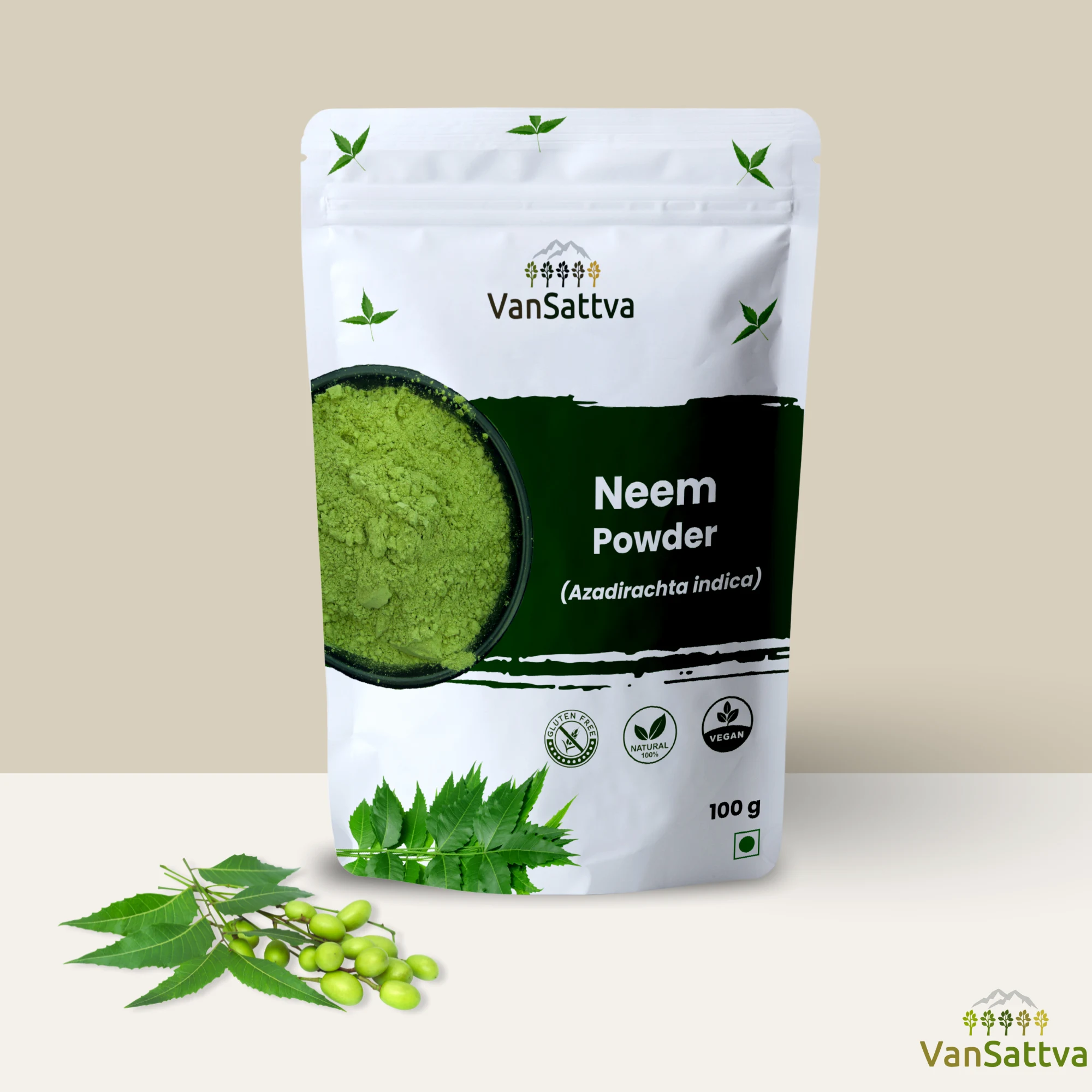 VanSattva

Neem Powder

(Azadirachta indica)

GLUTEN FREE

NATURAL 100%

VEGAN

100 g

VanSattva