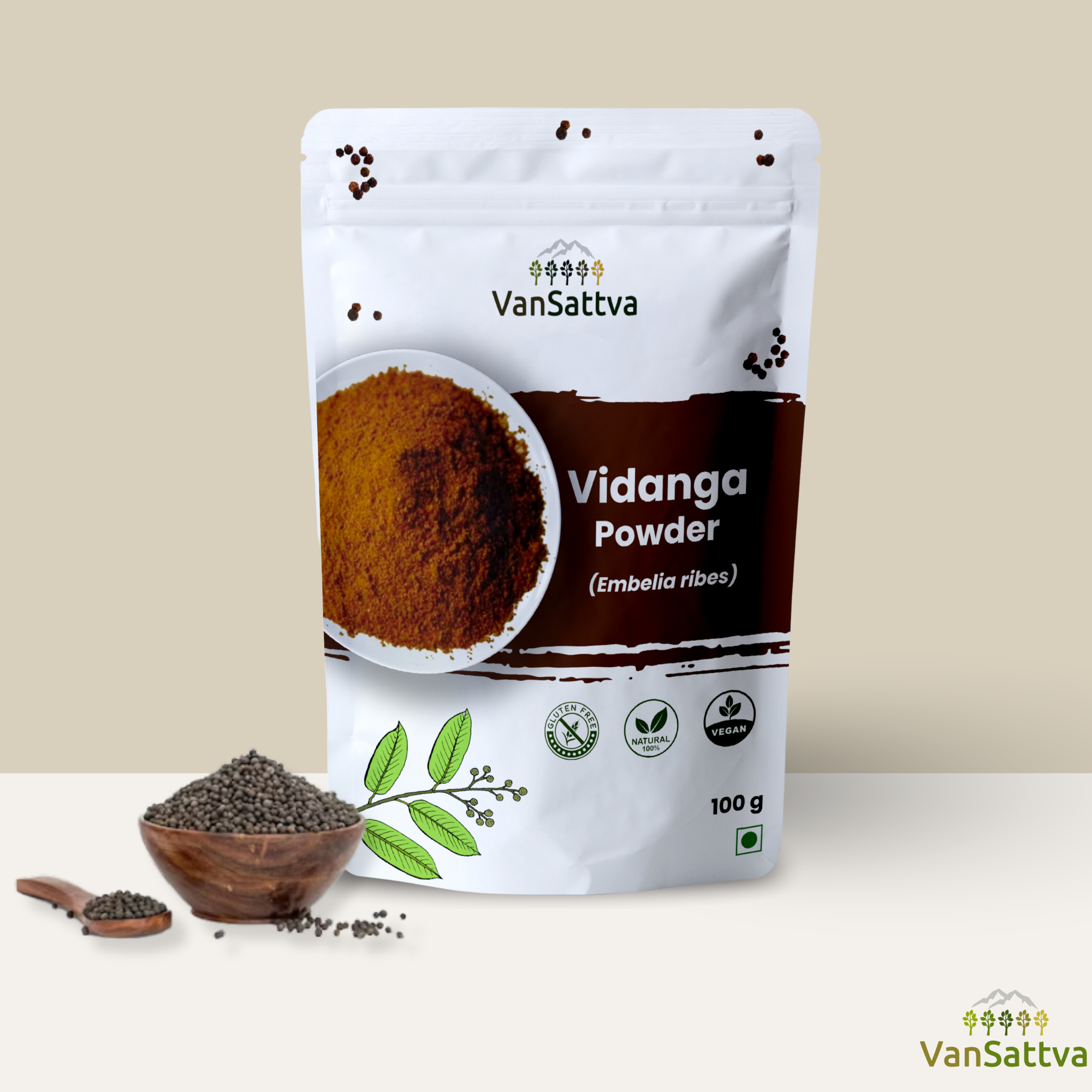 VanSattva

Vidanga Powder

(Embelia ribes)

GLUTEN FREE

NATURAL 100%

VEGAN

100 g

VanSattva