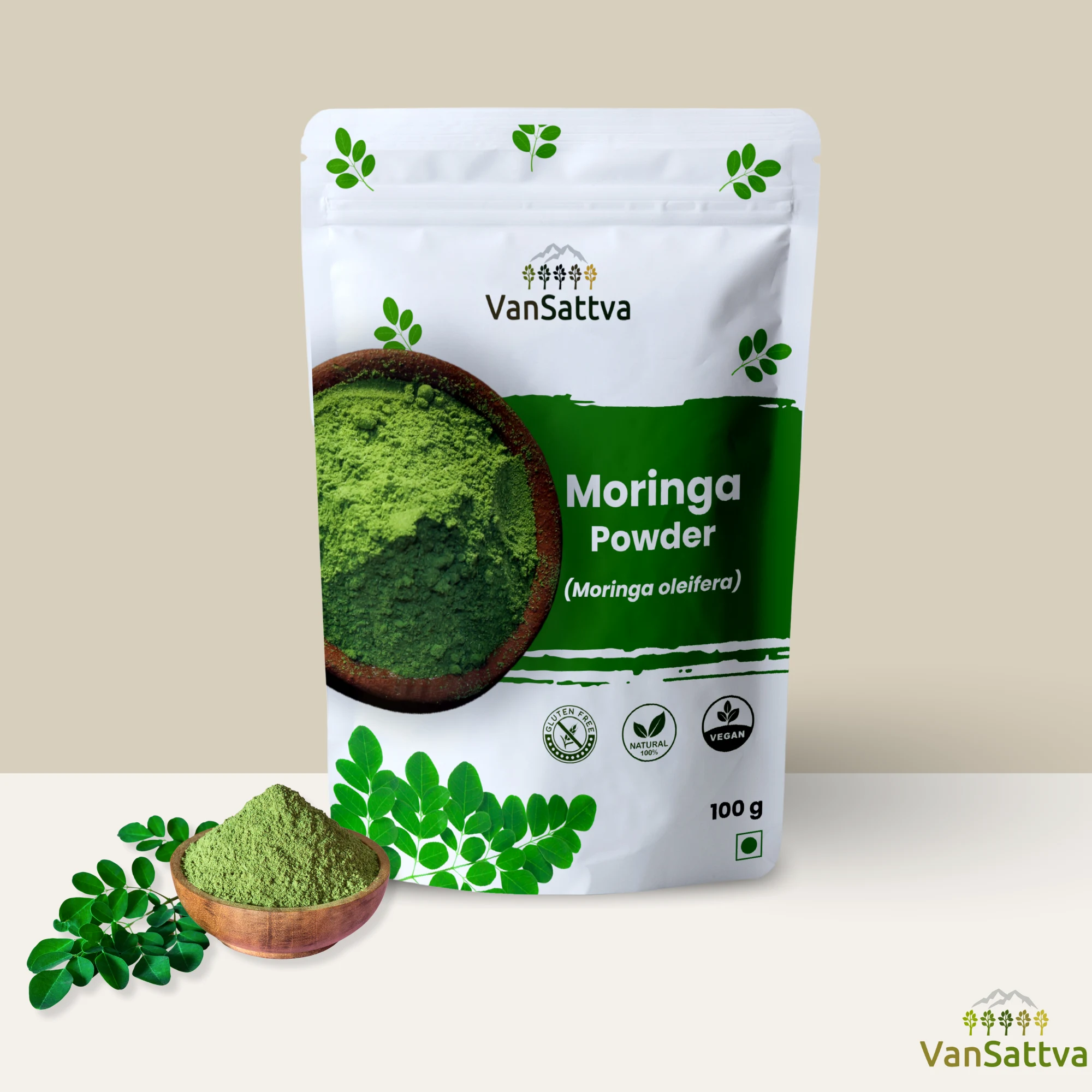 VanSattva

Moringa Powder

(Moringa oleifera)

GLUTEN FREE

NATURAL 100%

VEGAN

100 g

VanSattva