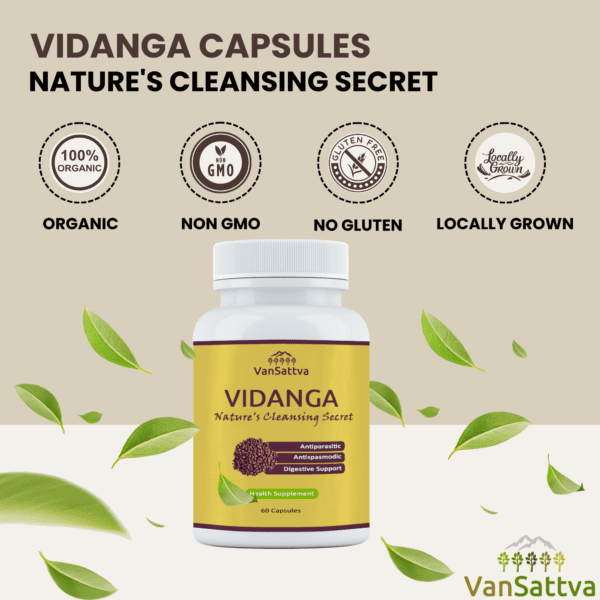 VIDANGA CAPSULES
NATURE'S CLEANSING SECRET

100% ORGANIC

ORGANIC

NON GMO

NON GMO

GLUTEN FREE

NO GLUTEN

Locally Grown

LOCALLY GROWN

VanSattva

VIDANGA
Nature's Cleansing Secret

Antiparasitic
Antispasmodic
Digestive Support

Health Supplement

60 Capsules

VanSattva