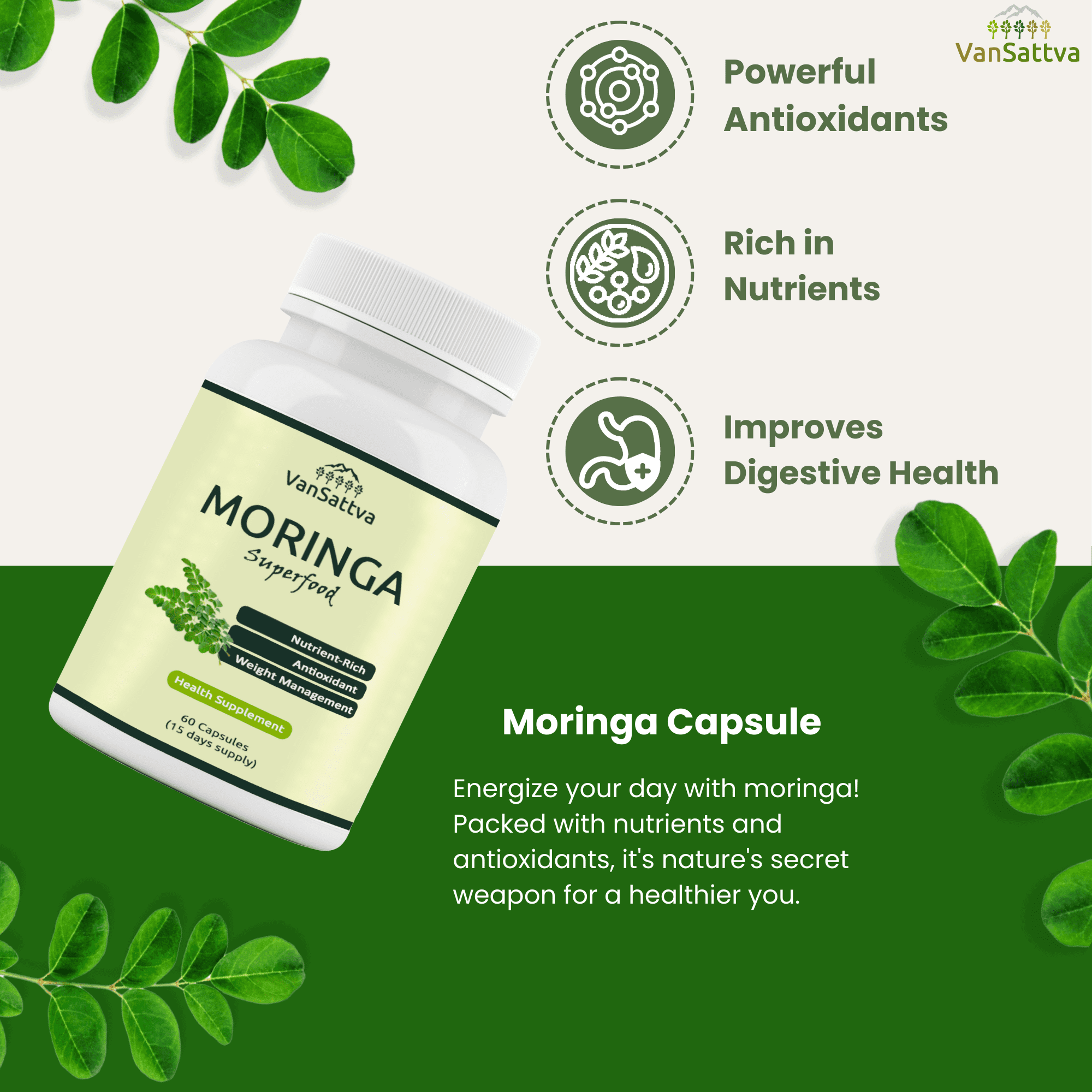 VanSattva

Powerful Antioxidants

Rich in Nutrients

Improves Digestive Health

VanSattva
MORINGA
Superfood
Nutrient-Rich
Antioxidant
Weight Management
Health Supplement
60 Capsules
(15 days supply)

Moringa Capsule

Energize your day with moringa! Packed with nutrients and antioxidants, it's nature's secret weapon for a healthier you.