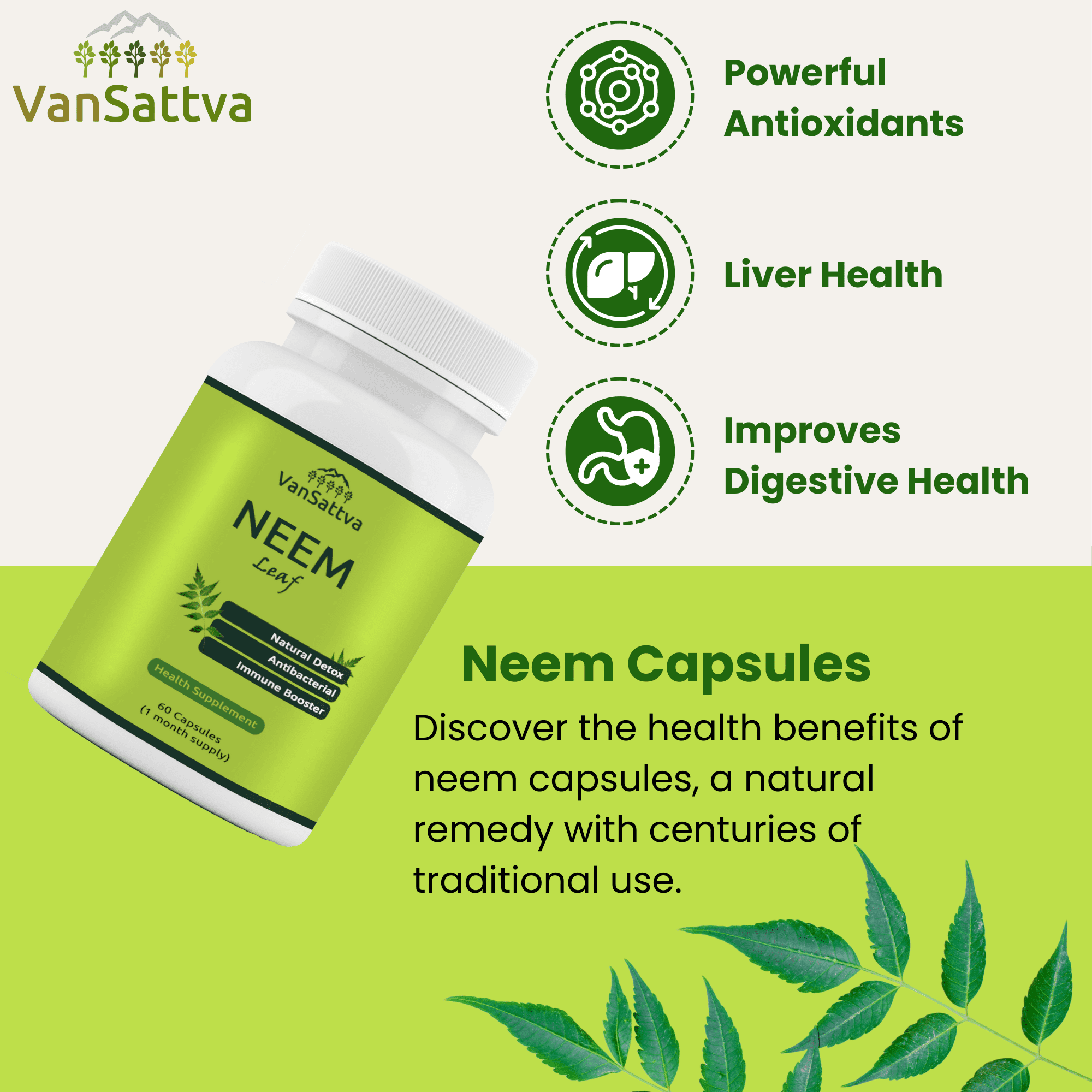 VanSattva

Powerful Antioxidants

Liver Health

Improves Digestive Health

VanSattva
NEEM
Leaf
Natural Detox
Antibacterial
Immune Booster
Health Supplement
60 Capsules
(1 month supply)

Neem Capsules

Discover the health benefits of neem capsules, a natural remedy with centuries of traditional use.