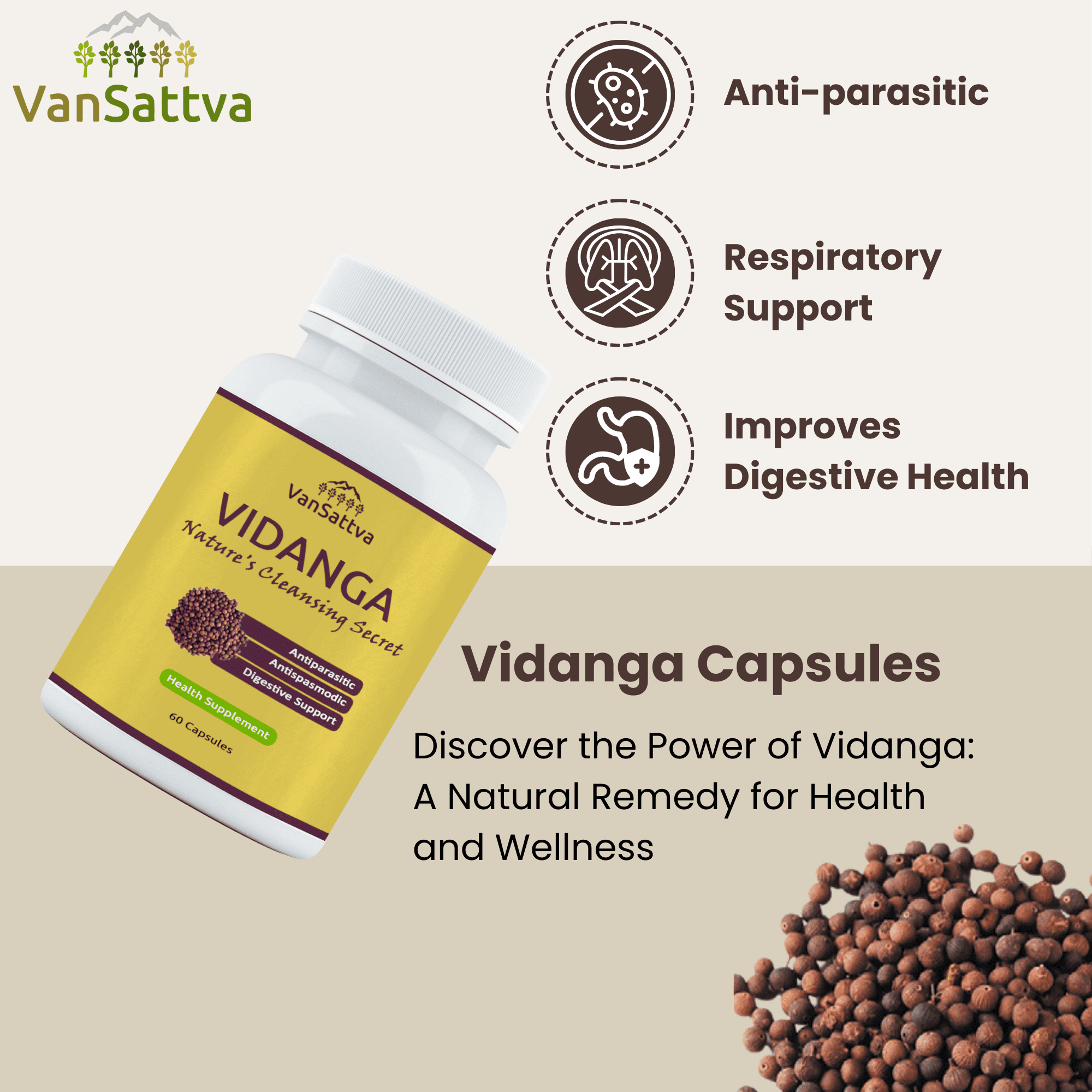 VanSattva

Anti-parasitic

Respiratory Support

Improves Digestive Health

VanSattva
VIDANGA
Nature's Cleansing Secret
Antiparasitic
Antispasmodic
Digestive Support
Health Supplement
60 Capsules

Vidanga Capsules

Discover the Power of Vidanga: A Natural Remedy for Health and Wellness