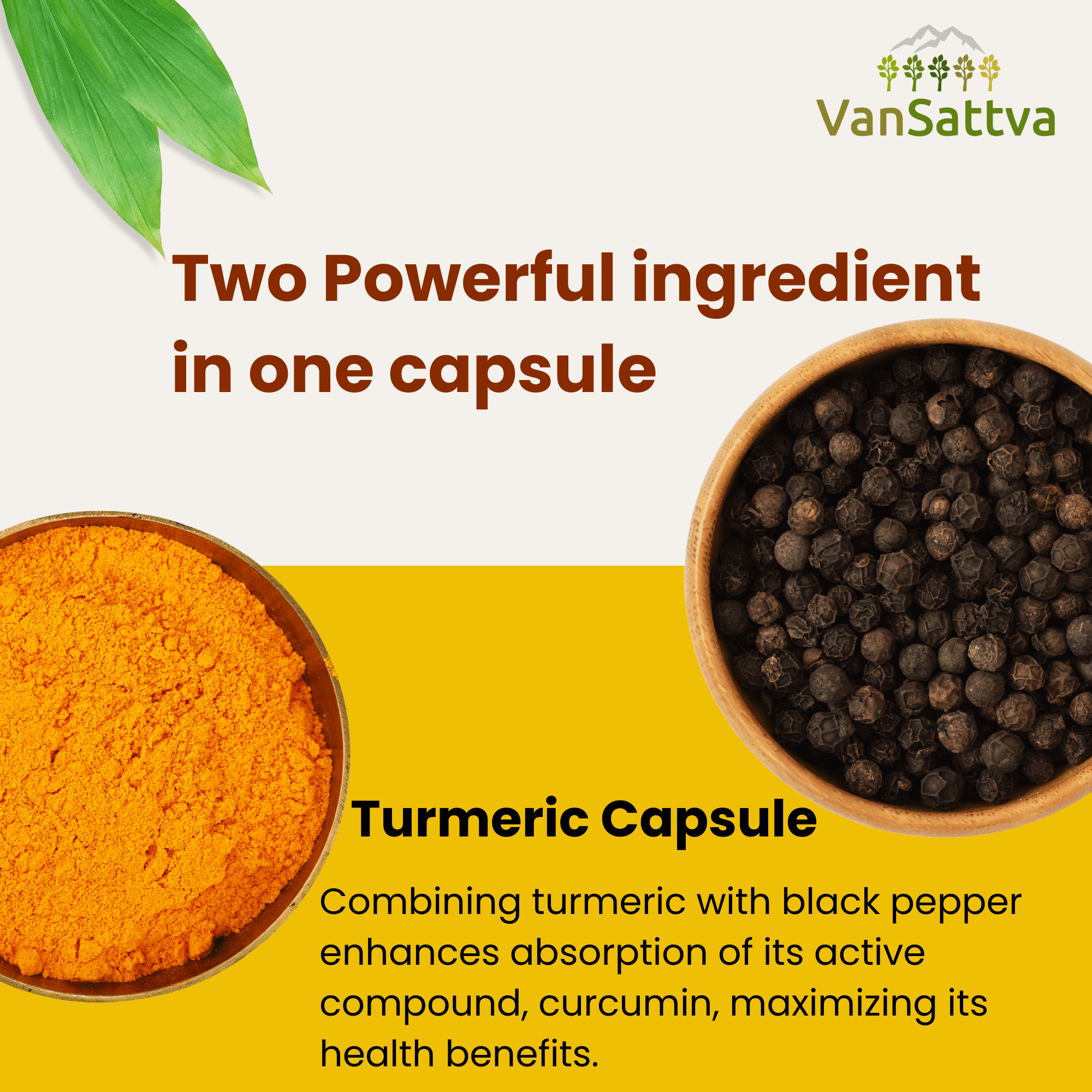 VanSattva

Two Powerful ingredient in one capsule

Turmeric Capsule

Combining turmeric with black pepper enhances absorption of its active compound, curcumin, maximizing its health benefits.