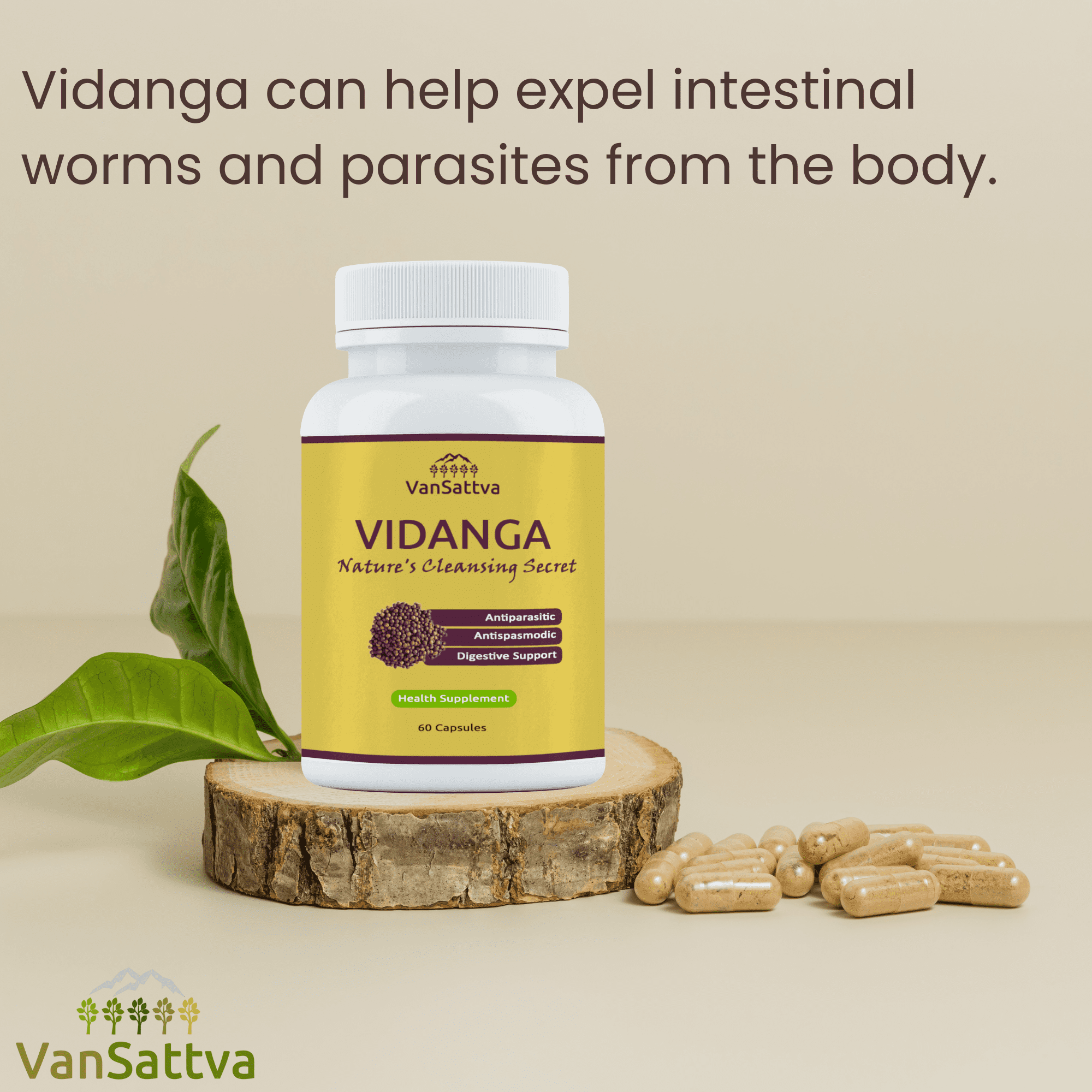 Vidanga can help expel intestinal worms and parasites from the body.

VanSattva

VIDANGA

Nature's Cleansing Secret

Antiparasitic

Antispasmodic

Digestive Support

Health Supplement

60 Capsules

VanSattva