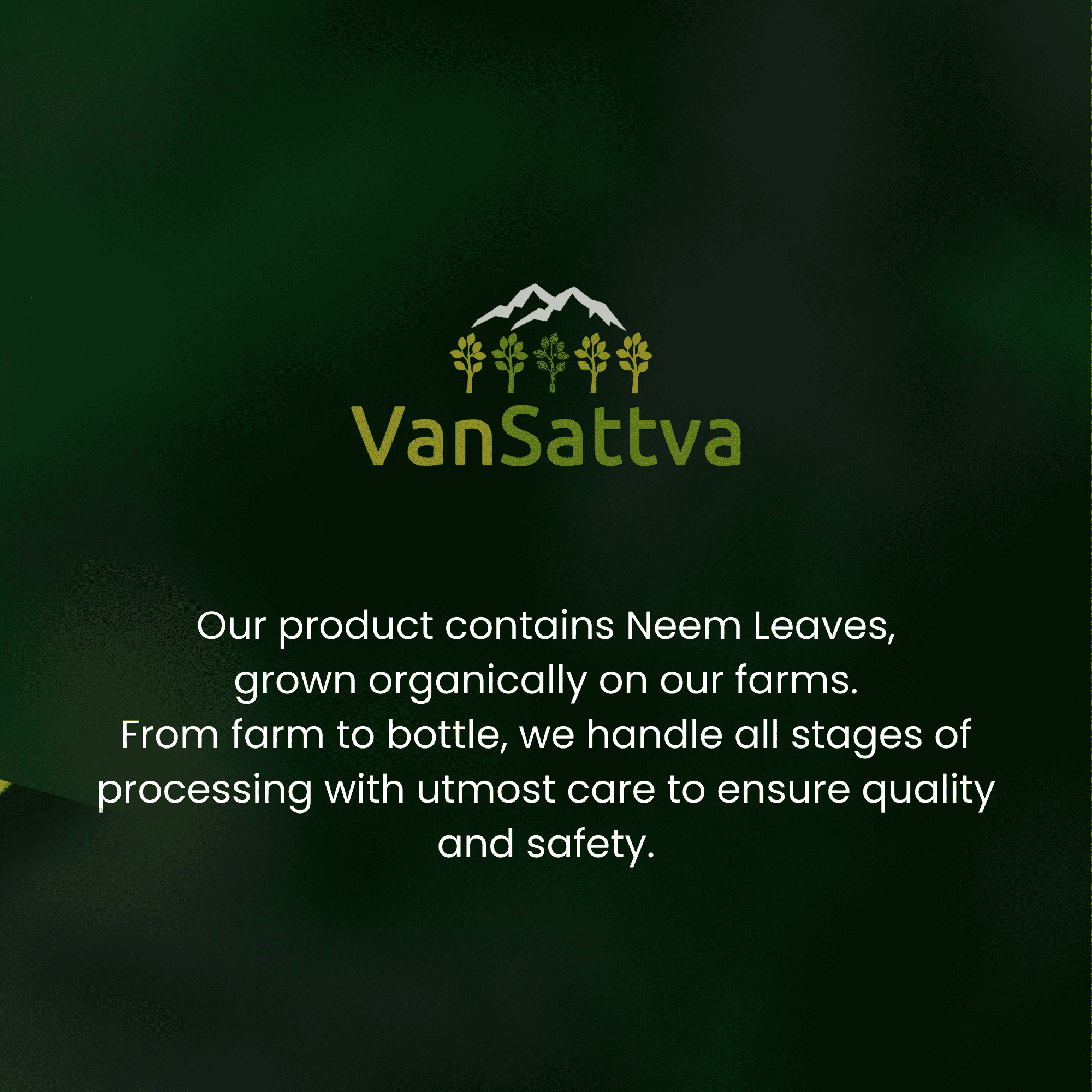 VanSattva

Our product contains Neem Leaves, grown organically on our farms. From farm to bottle, we handle all stages of processing with utmost care to ensure quality and safety.