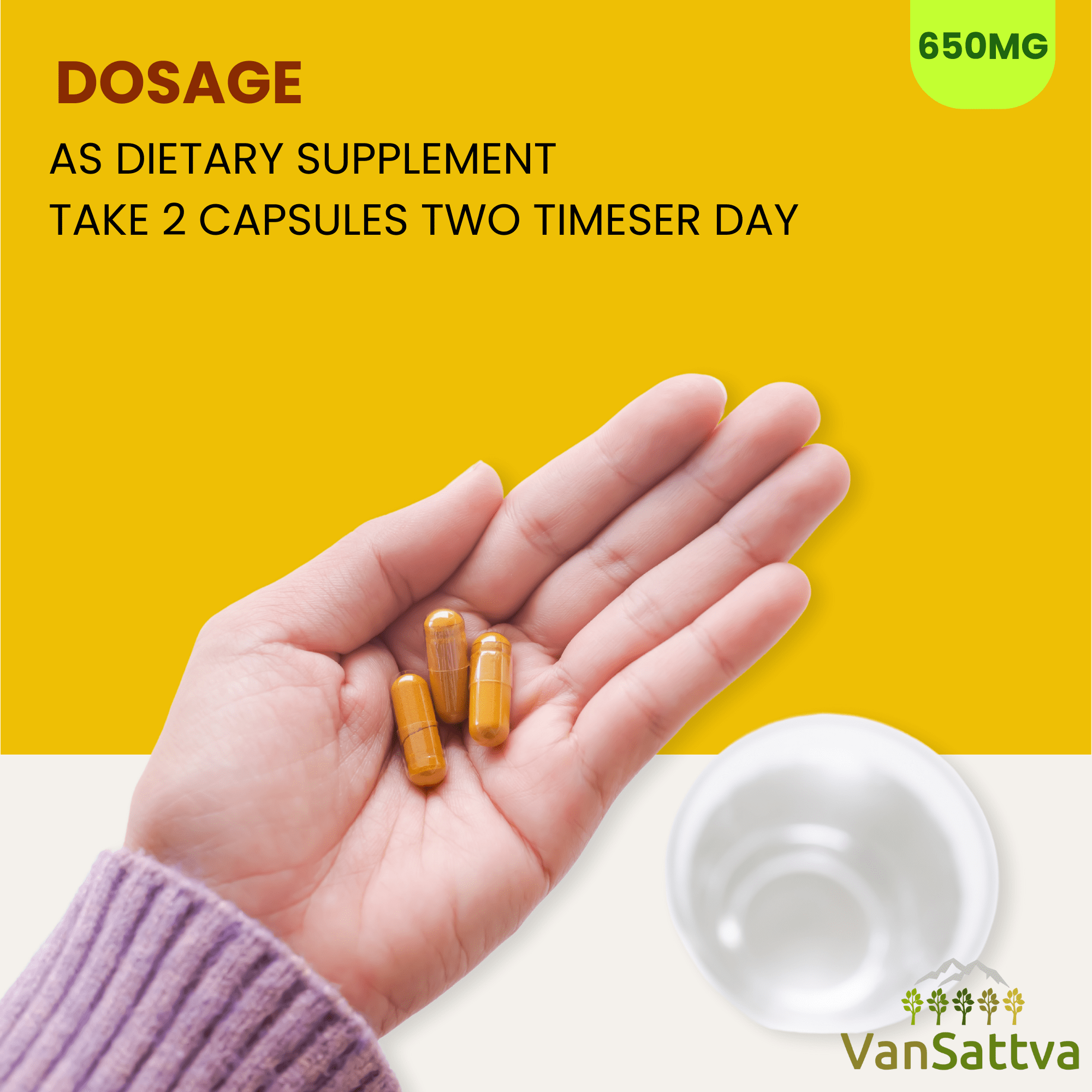 650MG

DOSAGE

AS DIETARY SUPPLEMENT
TAKE 2 CAPSULES TWO TIMESER DAY

VanSattva