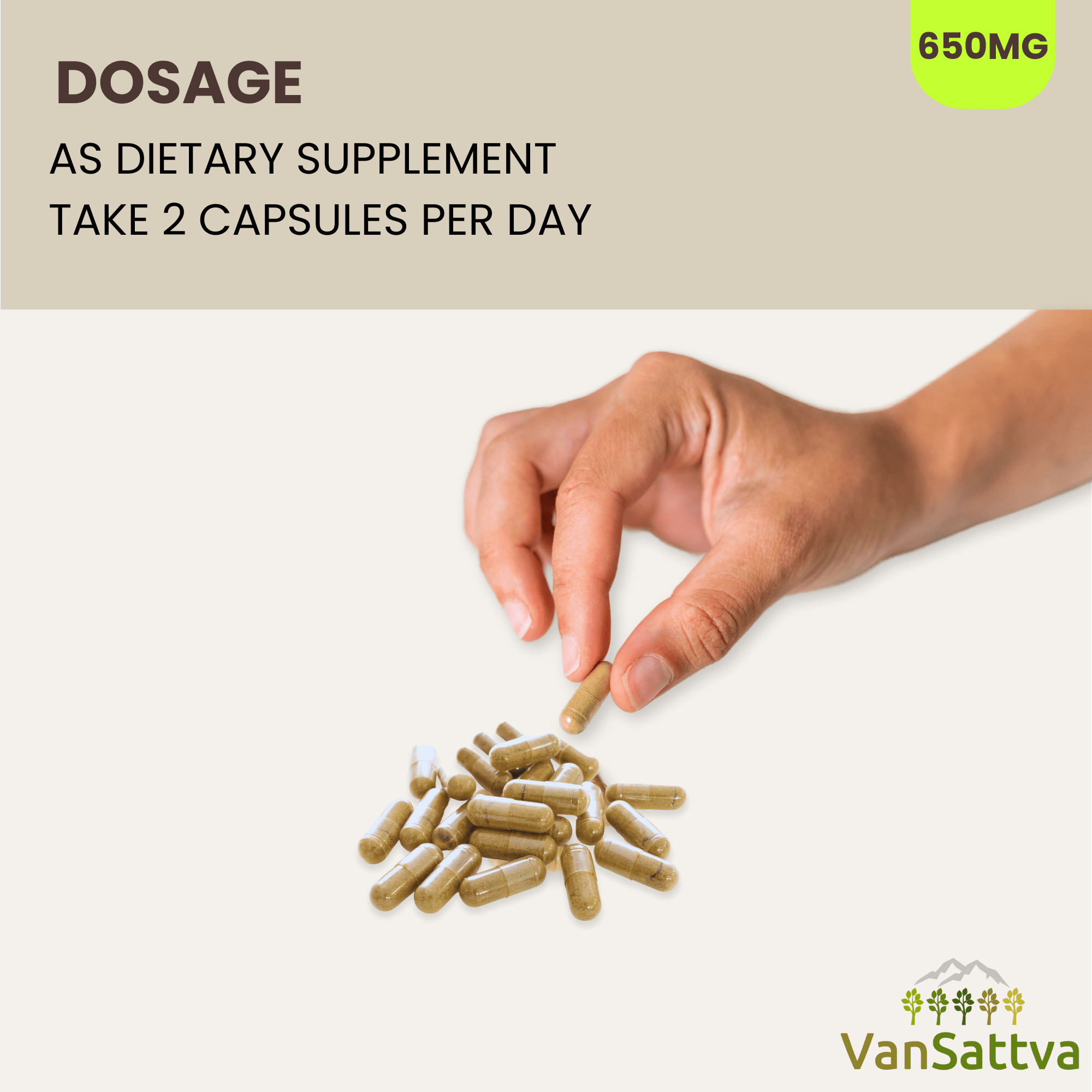 650MG

DOSAGE

AS DIETARY SUPPLEMENT
TAKE 2 CAPSULES PER DAY

VanSattva