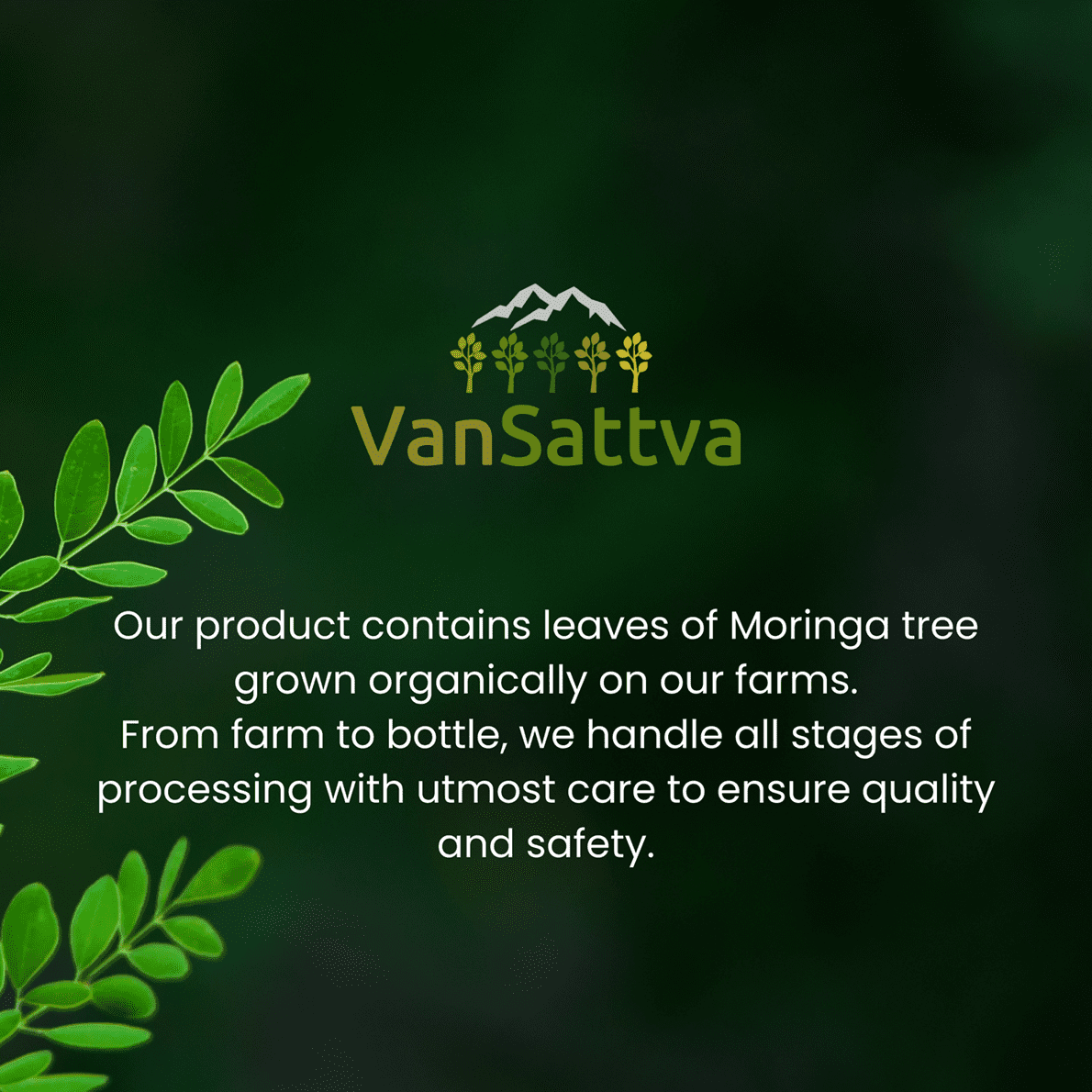 VanSattva

Our product contains leaves of Moringa tree grown organically on our farms.
From farm to bottle, we handle all stages of processing with utmost care to ensure quality and safety.