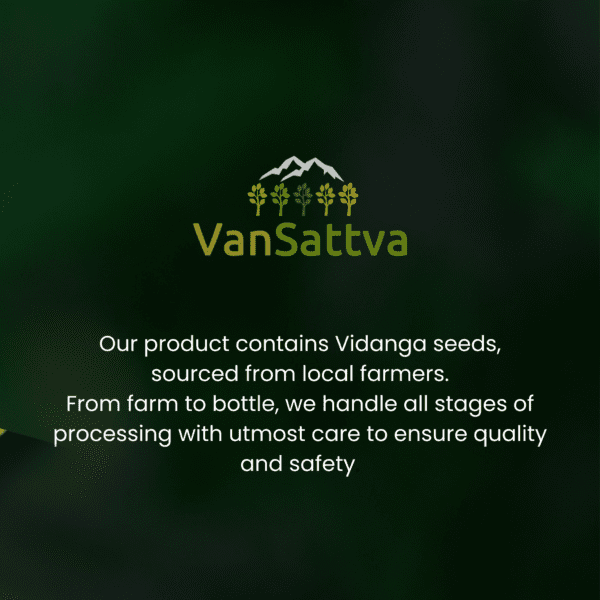 VanSattva

Our product contains Vidanga seeds, sourced from local farmers.
From farm to bottle, we handle all stages of processing with utmost care to ensure quality and safety