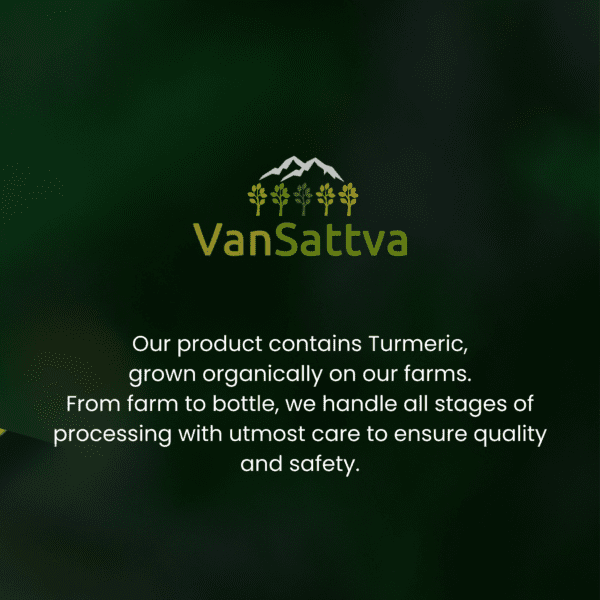 VanSattva

Our product contains Turmeric, grown organically on our farms. From farm to bottle, we handle all stages of processing with utmost care to ensure quality and safety.