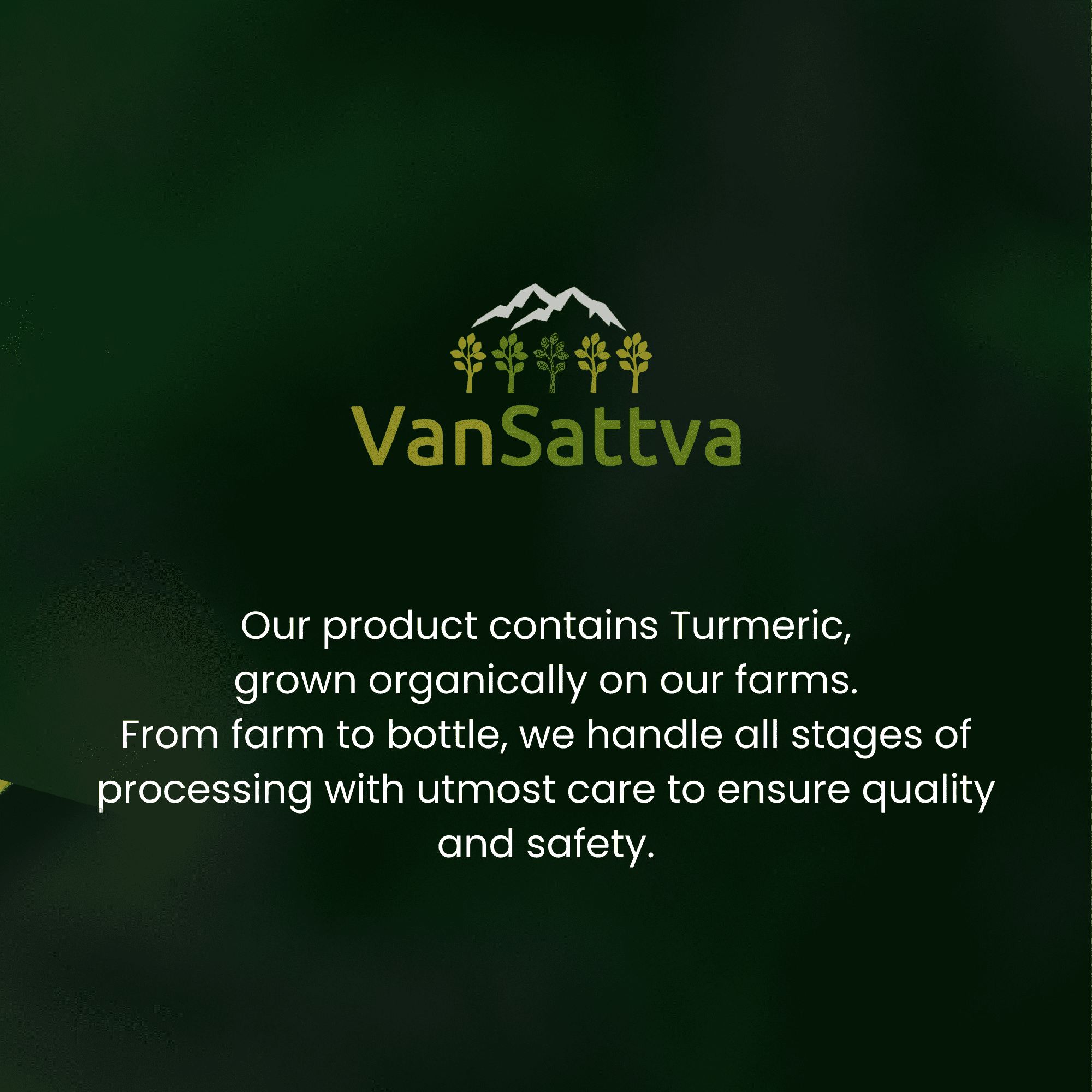 VanSattva

Our product contains Turmeric, grown organically on our farms. From farm to bottle, we handle all stages of processing with utmost care to ensure quality and safety.